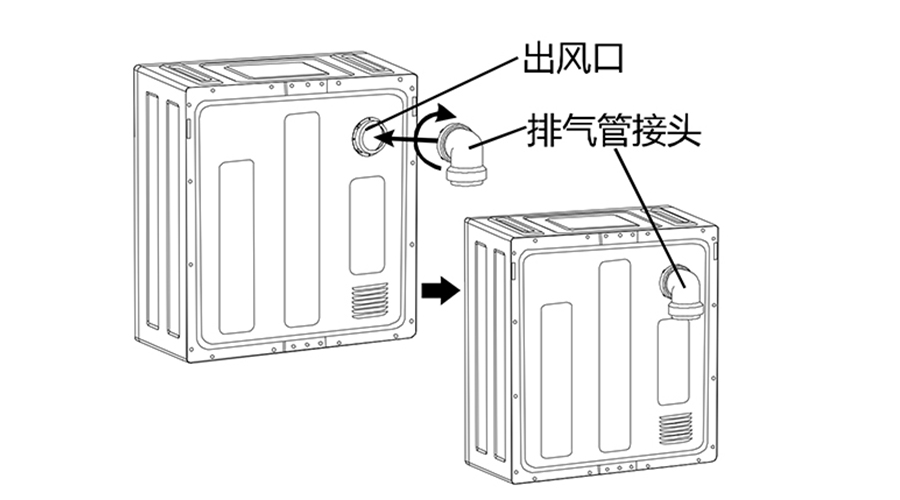 出风口
排气管接头